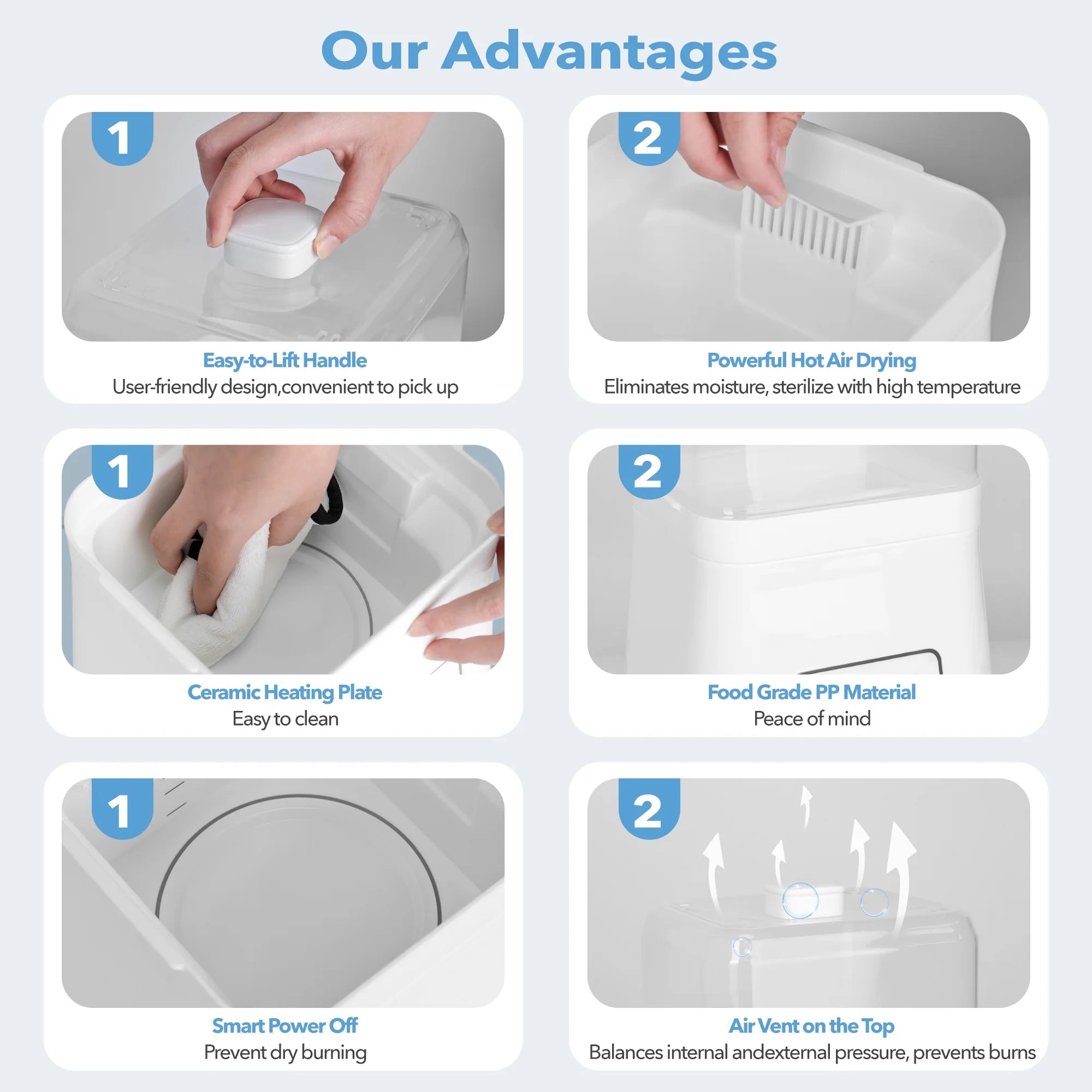 Our Advantages

1

Easy-to-Lift Handle
User-friendly design,convenient to pick up

2

Powerful Hot Air Drying
Eliminates moisture, sterilize with high temperature

1

Ceramic Heating Plate
Easy to clean

2

Food Grade PP Material
Peace of mind

1

Smart Power Off
Prevent dry burning

2

Air Vent on the Top
Balances internal andexternal pressure, prevents burns