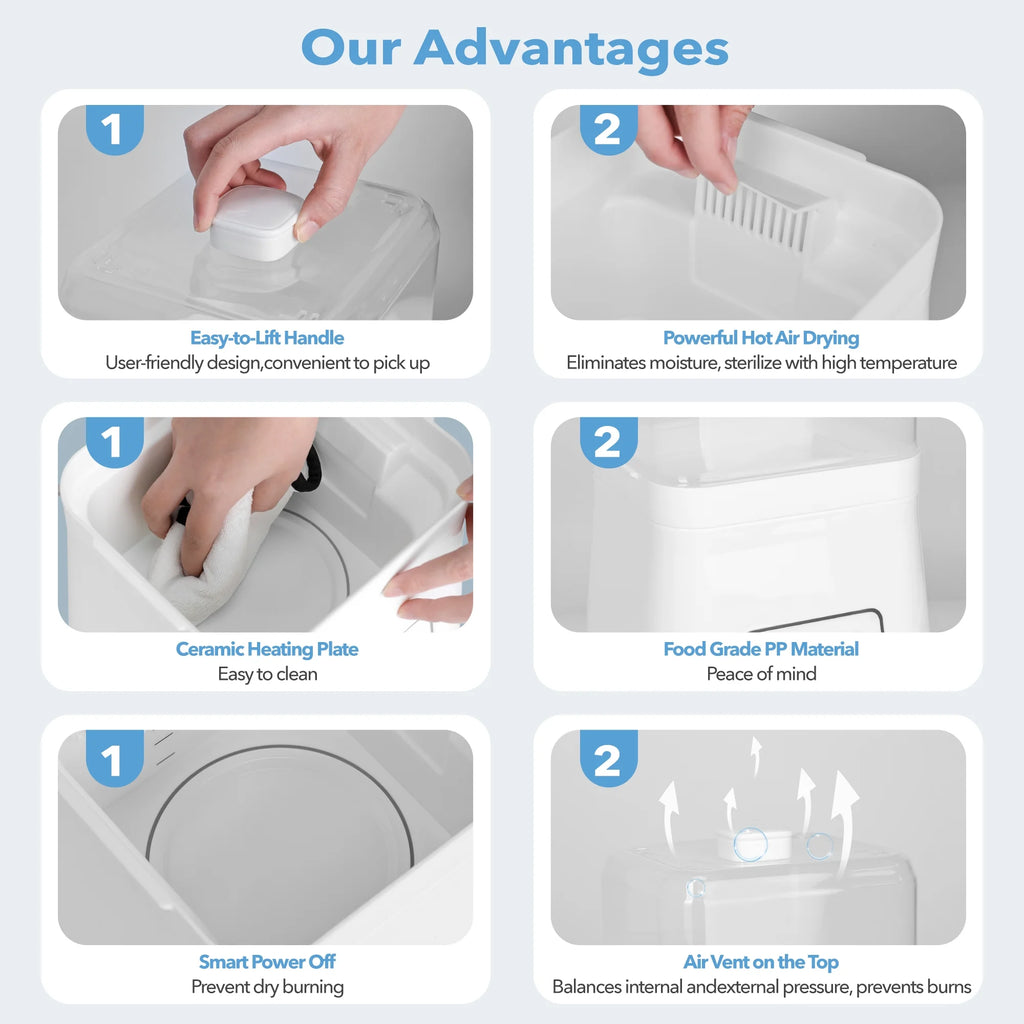 Our Advantages

1

Easy-to-Lift Handle
User-friendly design,convenient to pick up

2

Powerful Hot Air Drying
Eliminates moisture, sterilize with high temperature

1

Ceramic Heating Plate
Easy to clean

2

Food Grade PP Material
Peace of mind

1

Smart Power Off
Prevent dry burning

2

Air Vent on the Top
Balances internal andexternal pressure, prevents burns